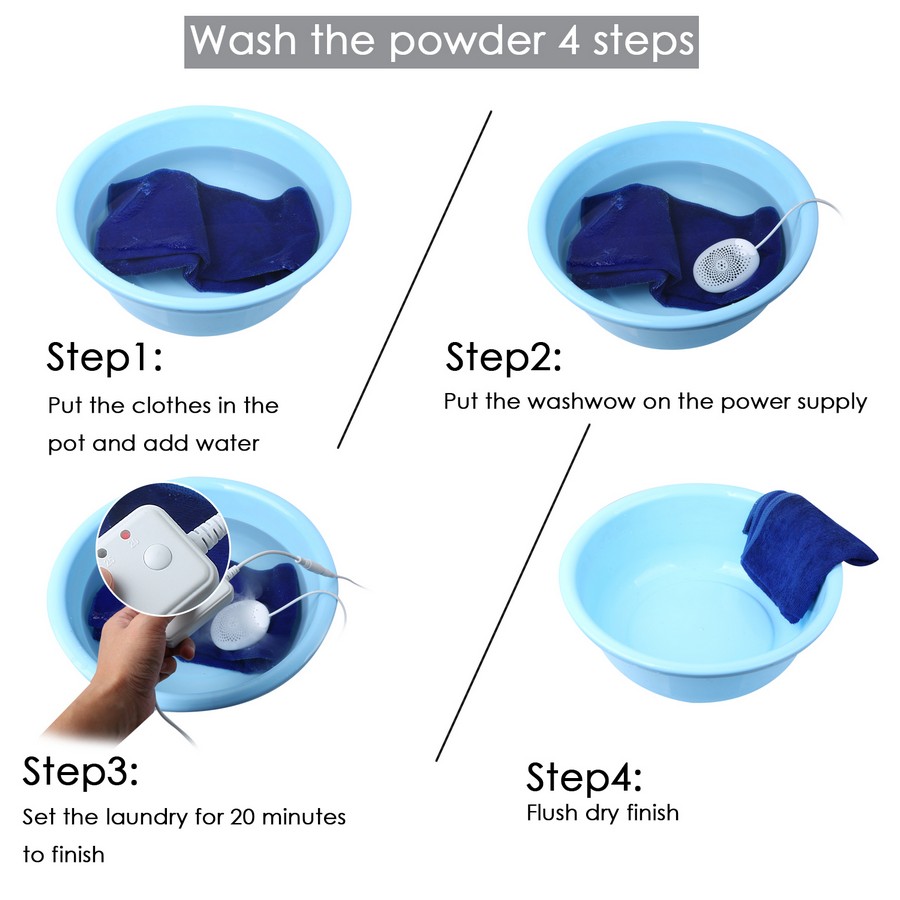 Wash the powder 4 steps

Step1:
Put the clothes in the pot and add water

Step2:
Put the washwow on the power supply

Step3:
Set the laundry for 20 minutes to finish

Step4:
Flush dry finish